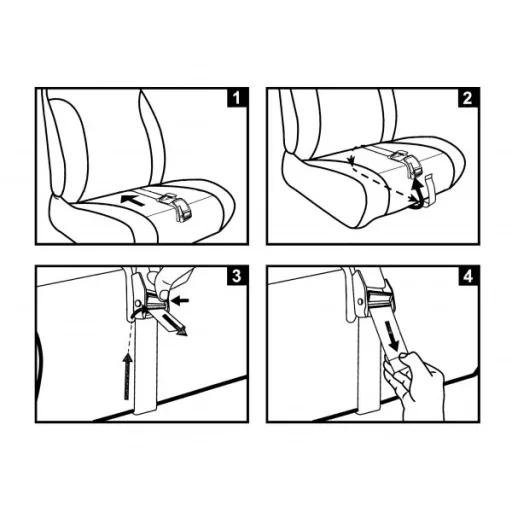 1

2

3

4