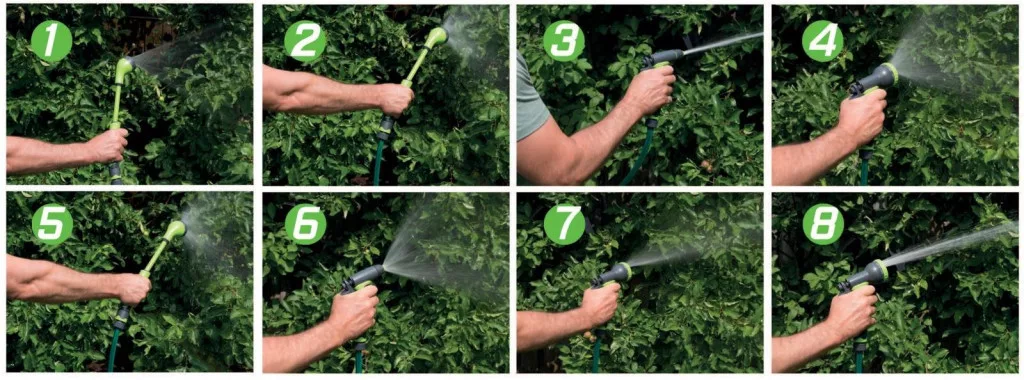 1
2
3
4
5
6
7
8