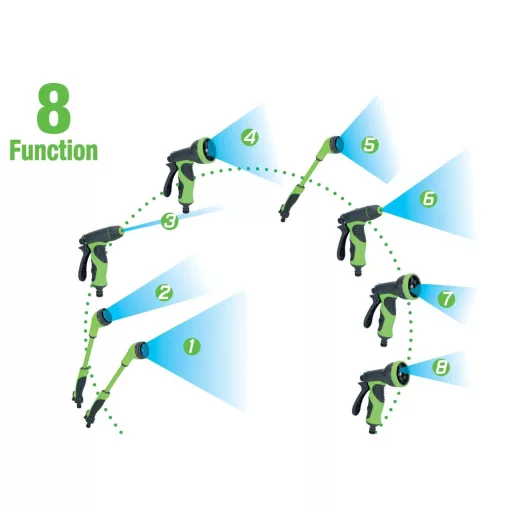 8
Function

4

5

3

6

2

7

1

8