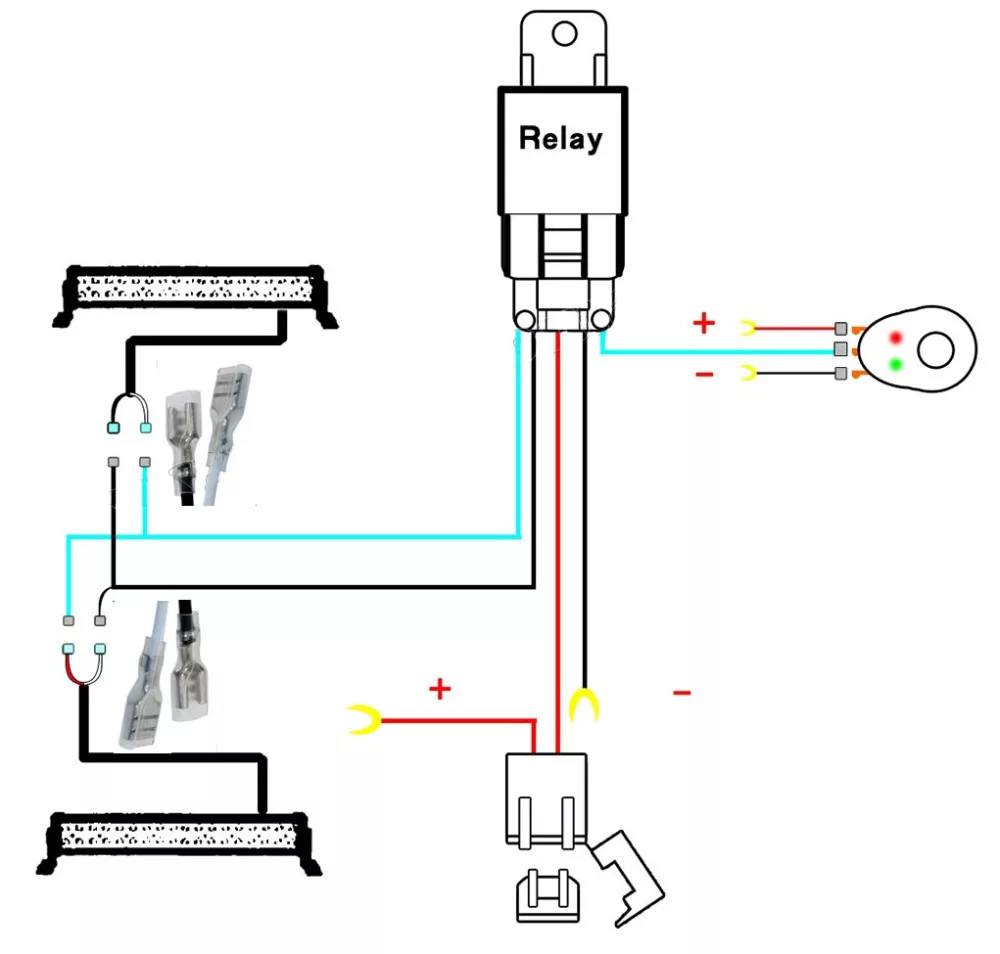 Relay

+

−

+

−