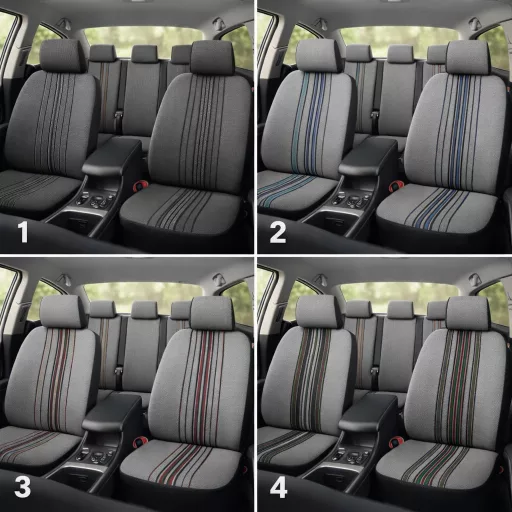 1

2

3

4