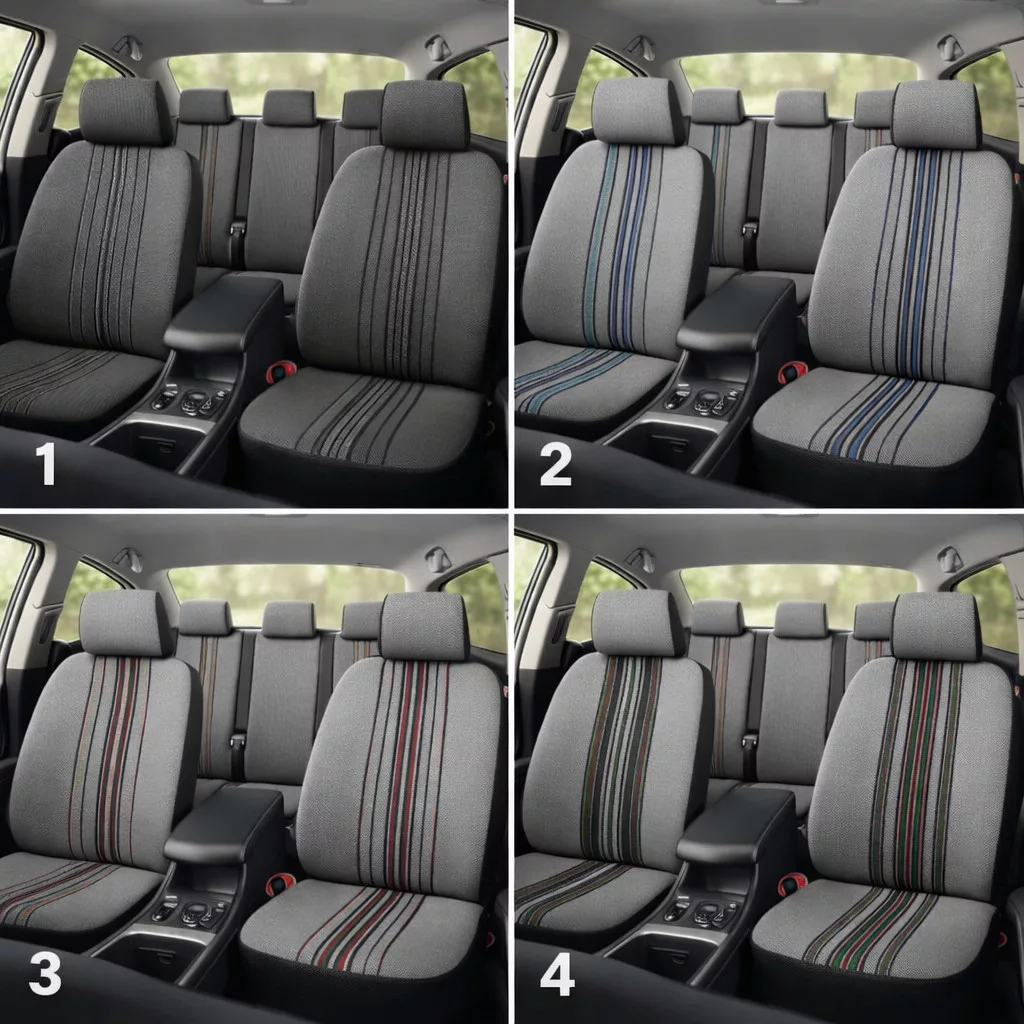 1
2
3
4